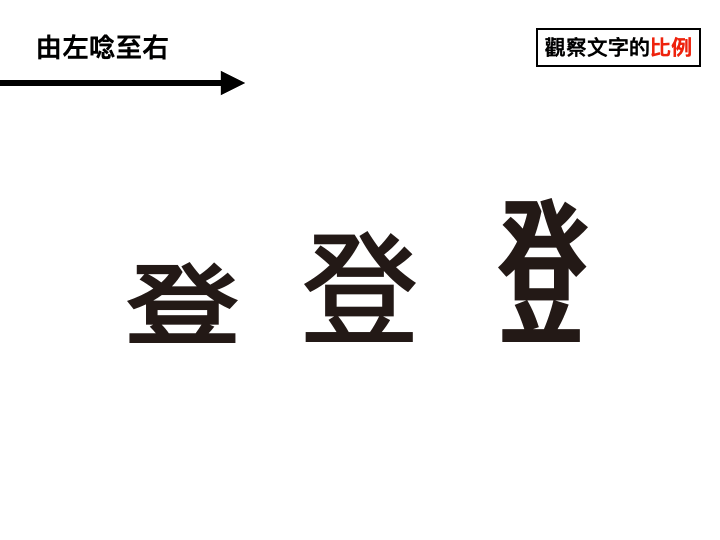 由左唸至右

觀察文字的比例

登 登 登